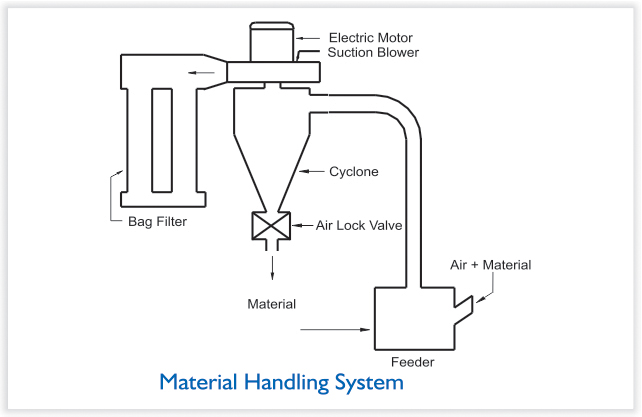 Electric Motor
Suction Blower
Cyclone
Bag Filter
Air Lock Valve
Air + Material
Material
Feeder
Material Handling System